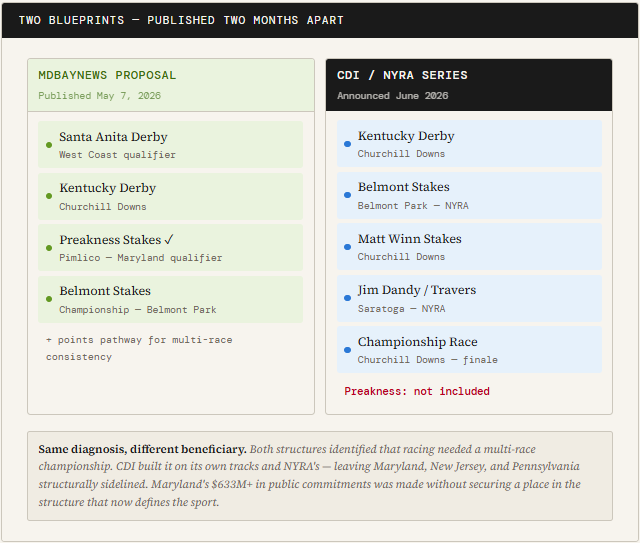 TWO BLUEPRINTS — PUBLISHED TWO MONTHS APART

MDBAYNEWS PROPOSAL
Published May 7, 2026

Santa Anita Derby
West Coast qualifier

Kentucky Derby
Churchill Downs

Preakness Stakes ✓
Pimlico — Maryland qualifier

Belmont Stakes
Championship — Belmont Park

+ points pathway for multi-race consistency

CDI / NYRA SERIES
Announced June 2026

Kentucky Derby
Churchill Downs

Belmont Stakes
Belmont Park — NYRA

Matt Winn Stakes
Churchill Downs

Jim Dandy / Travers
Saratoga — NYRA

Championship Race
Churchill Downs — finale

Preakness: not included

Same diagnosis, different beneficiary. Both structures identified that racing needed a multi-race championship. CDI built it on its own tracks and NYRA's — leaving Maryland, New Jersey, and Pennsylvania structurally sidelined. Maryland's $633M+ in public commitments was made without securing a place in the structure that now defines the sport.